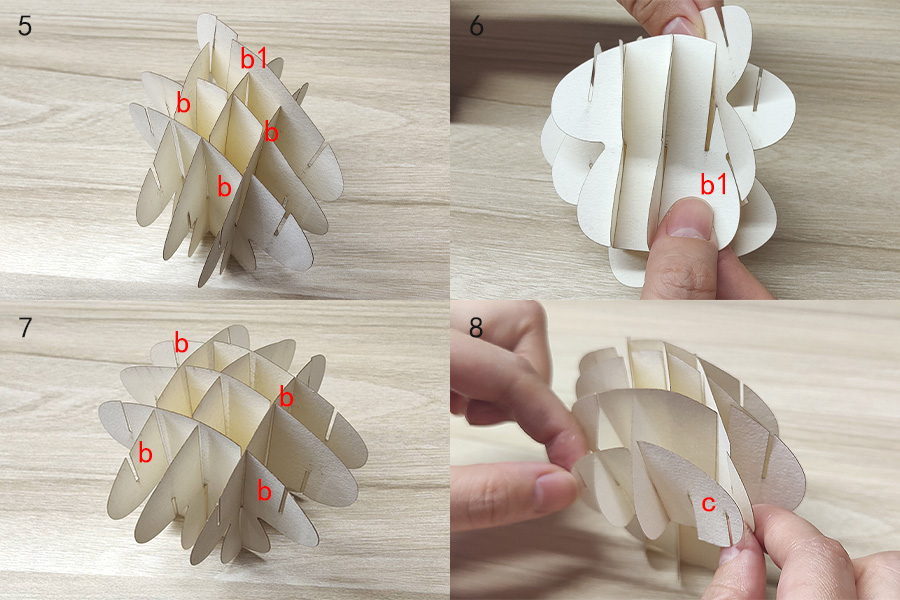 5

b1

b

b

b

6

b1

7

b

b

b

b

8

c